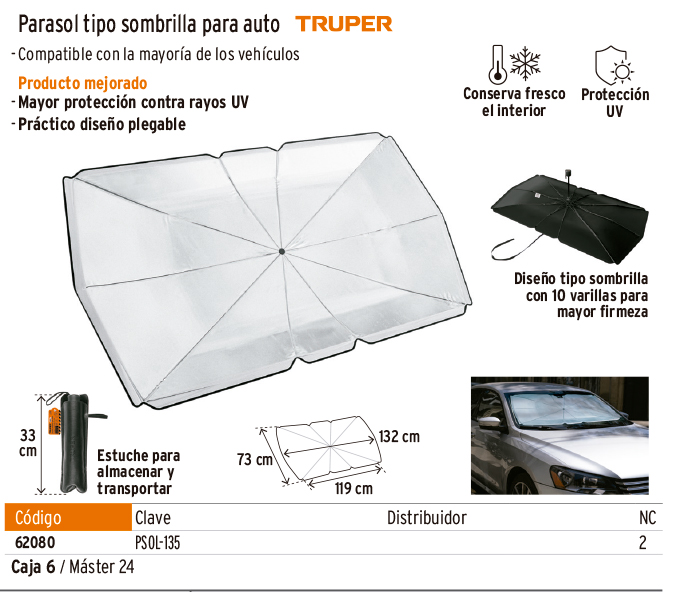 Parasol tipo sombrilla para auto TRUPER

- Compatible con la mayoría de los vehículos

Producto mejorado
- Mayor protección contra rayos UV
- Práctico diseño plegable

Conserva fresco el interior

Protección UV

Diseño tipo sombrilla con 10 varillas para mayor firmeza

33 cm

Estuche para almacenar y transportar

73 cm

132 cm

119 cm

| Código | Clave | Distribuidor | NC |
|---|---|---|---|
| 62080 | PSOL-135 | | 2 |

Caja 6 / Máster 24